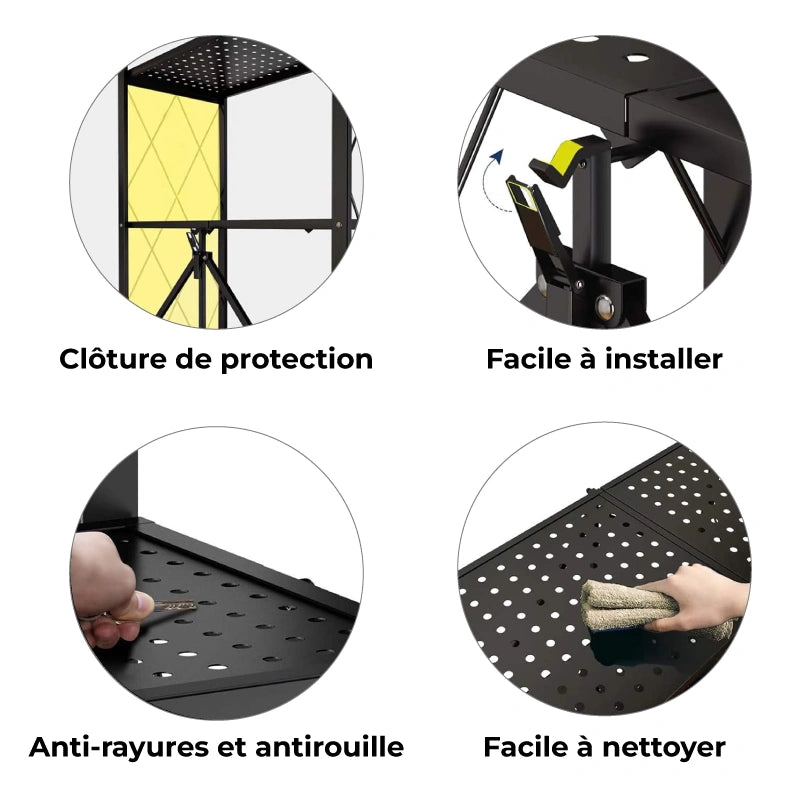 Clôture de protection

Facile à installer

Anti-rayures et antirouille

Facile à nettoyer