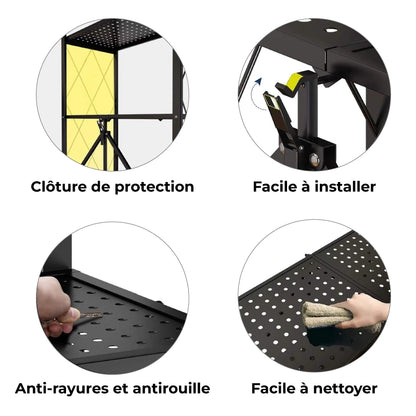 Clôture de protection

Facile à installer

Anti-rayures et antirouille

Facile à nettoyer