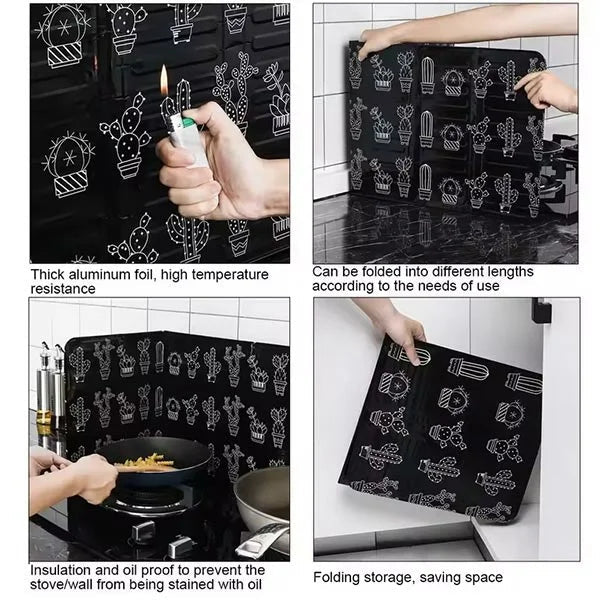 Thick aluminum foil, high temperature resistance

Can be folded into different lengths according to the needs of use

Insulation and oil proof to prevent the stove/wall from being stained with oil

Folding storage, saving space