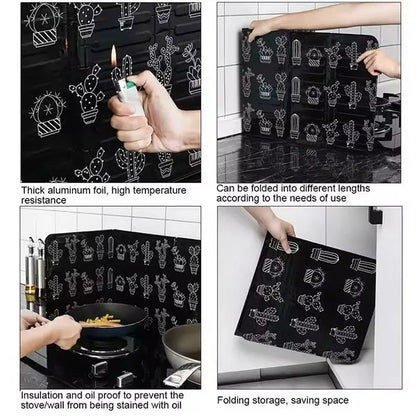 Thick aluminum foil, high temperature resistance

Can be folded into different lengths according to the needs of use

Insulation and oil proof to prevent the stove/wall from being stained with oil

Folding storage, saving space